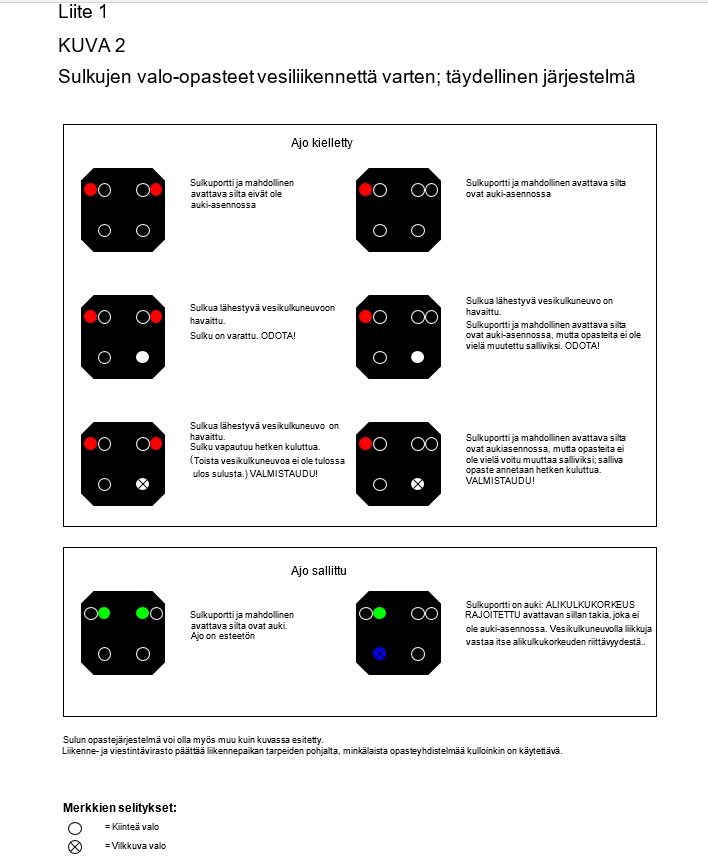 Liite 1

KUVA 2

Sulkujen valo-opasteet vesiliikennettä varten; täydellinen järjestelmä

Ajo kielletty

Sulkuportti ja mahdollinen avattava silta eivät ole auki-asennossa

Sulkuportti ja mahdollinen avattava silta ovat auki-asennossa

Sulkua lähestyvä vesikulkuneuvoon havaittu.
Sulku on varattu. ODOTA!

Sulkua lähestyvä vesikulkuneuvo on havaittu.
Sulkuportti ja mahdollinen avattava silta ovat auki-asennossa, mutta opasteita ei ole vielä muutettu salliviksi. ODOTA!

Sulkua lähestyvä vesikulkuneuvo on havaittu.
Sulku vapautuu hetken kuluttua.
(Toista vesikulkuneuvoa ei ole tulossa ulos sulusta.) VALMISTAUDU!

Sulkuportti ja mahdollinen avattava silta ovat aukiasennossa, mutta opasteita ei ole vielä voitu muuttaa salliviksi; salliva opaste annetaan hetken kuluttua. VALMISTAUDU!

Ajo sallittu

Sulkuportti ja mahdollinen avattava silta ovat auki.
Ajo on esteetön

Sulkuportti on auki: ALIKULKUKORKEUS RAJOITETTU avattavan sillan takia, joka ei ole auki-asennossa. Vesikulkuneuvolla liikkuja vastaa itse alikulkukorkeuden riittävyydestä..

Sulun opastejärjestelmä voi olla myös muu kuin kuvassa esitetty.
Liikenne- ja viestintävirasto päättää liikennepaikan tarpeiden pohjalta, minkälaista opasteyhdistelmää kulloinkin on käytettävä.

Merkkien selitykset:
= Kiinteä valo
= Vilkkuva valo