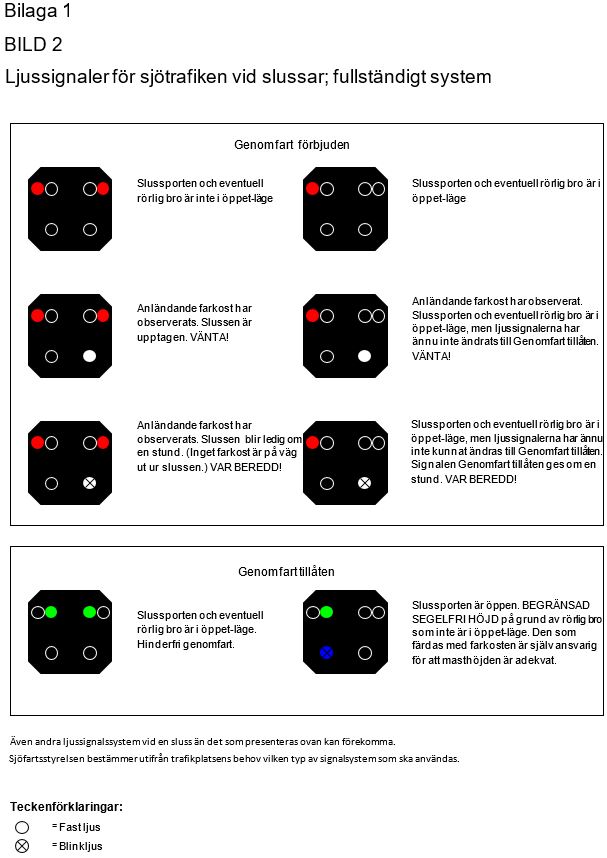 Bilaga 1

BILD 2

Ljussignaler för sjötrafiken vid slussar; fullständigt system

Genomfart förbjuden

Slussporten och eventuell rörlig bro är inte i öppet-läge

Slussporten och eventuell rörlig bro är i öppet-läge

Anländande farkost har observerats. Slussen är upptagen. VÄNTA!

Anländande farkost har observerat. Slussporten och eventuell rörlig bro är i öppet-läge, men ljussignalerna har ännu inte ändrats till Genomfart tillåten. VÄNTA!

Anländande farkost har observerats. Slussen blir ledig om en stund. (Inget farkost är på väg ut ur slussen.) VAR BEREDD!

Slussporten och eventuell rörlig bro är i öppet-läge, men ljussignalerna har ännu inte kunnat ändras till Genomfart tillåten. Signalen Genomfart tillåten ges om en stund. VAR BEREDD!

Genomfart tillåten

Slussporten och eventuell rörlig bro är i öppet-läge. Hinderfri genomfart.

Slussporten är öppen. BEGRÄNSAD SEGELFRI HÖJD på grund av rörlig bro som inte är i öppet-läge. Den som färdas med farkosten är själv ansvarig för att masthöjden är adekvat.

Även andra ljussignalssystem vid en sluss än det som presenteras ovan kan förekomma.
Sjöfartsstyrelsen bestämmer utifrån trafikplatsens behov vilken typ av signalsystem som ska användas.

Teckenförklaringar:
= Fast ljus
= Blinkljus